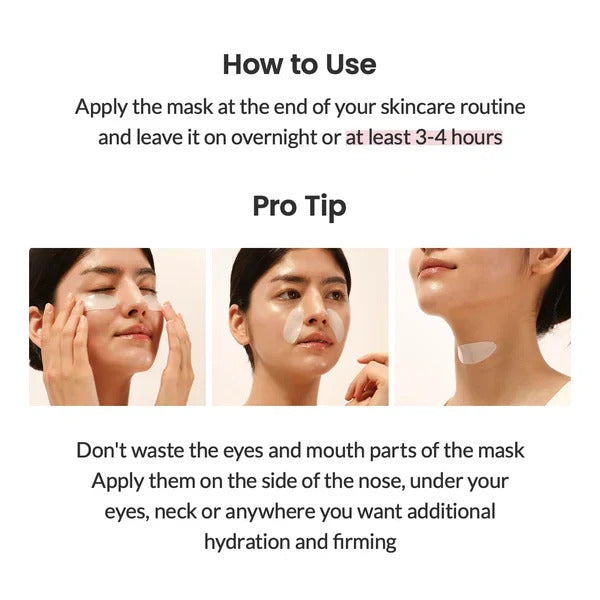 How to Use

Apply the mask at the end of your skincare routine and leave it on overnight or at least 3-4 hours

Pro Tip

Don't waste the eyes and mouth parts of the mask Apply them on the side of the nose, under your eyes, neck or anywhere you want additional hydration and firming